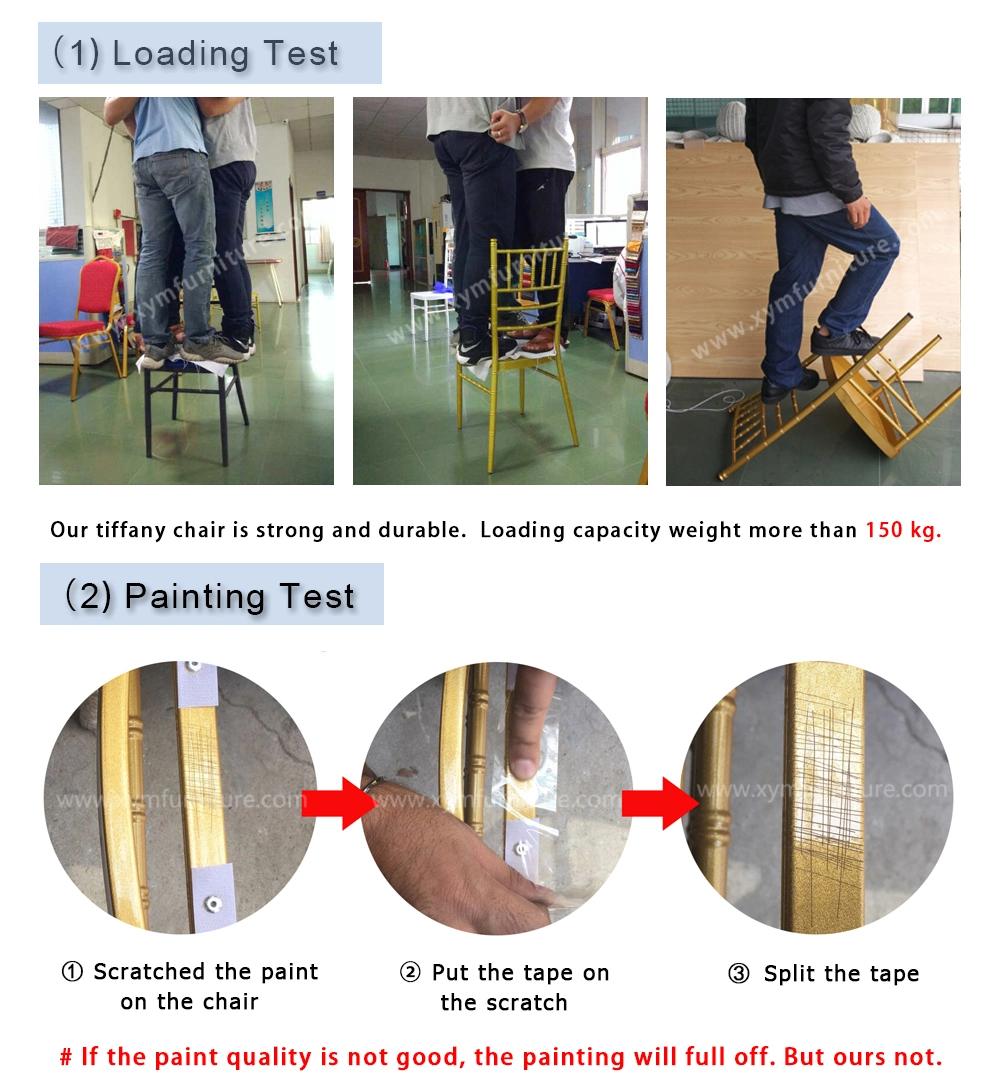 (1) Loading Test

www.xymfurniture.com

www.xymfurniture.com

www.xymfurniture.com

Our tiffany chair is strong and durable. Loading capacity weight more than 150 kg.

(2) Painting Test

www.xymfurniture.com

www.xymfurniture.com

www.xymfurniture.com

① Scratched the paint on the chair

② Put the tape on the scratch

③ Split the tape

# If the paint quality is not good, the painting will full off. But ours not.